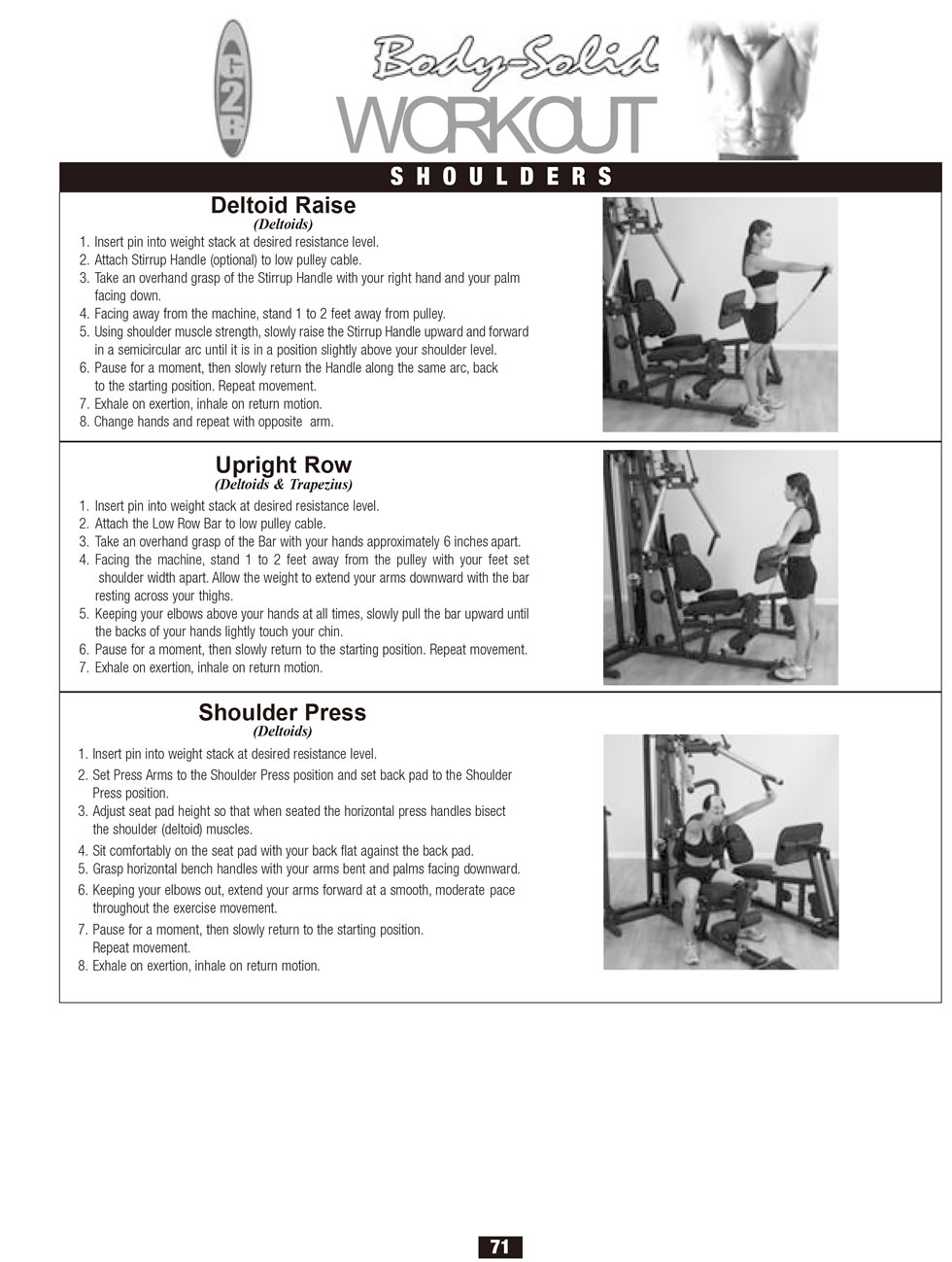 G2B

Body-Solid
WORKOUT

SHOULDERS

Deltoid Raise
(Deltoids)

1. Insert pin into weight stack at desired resistance level.
2. Attach Stirrup Handle (optional) to low pulley cable.
3. Take an overhand grasp of the Stirrup Handle with your right hand and your palm facing down.
4. Facing away from the machine, stand 1 to 2 feet away from pulley.
5. Using shoulder muscle strength, slowly raise the Stirrup Handle upward and forward in a semicircular arc until it is in a position slightly above your shoulder level.
6. Pause for a moment, then slowly return the Handle along the same arc, back to the starting position. Repeat movement.
7. Exhale on exertion, inhale on return motion.
8. Change hands and repeat with opposite arm.

Upright Row
(Deltoids & Trapezius)

1. Insert pin into weight stack at desired resistance level.
2. Attach the Low Row Bar to low pulley cable.
3. Take an overhand grasp of the Bar with your hands approximately 6 inches apart.
4. Facing the machine, stand 1 to 2 feet away from the pulley with your feet set shoulder width apart. Allow the weight to extend your arms downward with the bar resting across your thighs.
5. Keeping your elbows above your hands at all times, slowly pull the bar upward until the backs of your hands lightly touch your chin.
6. Pause for a moment, then slowly return to the starting position. Repeat movement.
7. Exhale on exertion, inhale on return motion.

Shoulder Press
(Deltoids)

1. Insert pin into weight stack at desired resistance level.
2. Set Press Arms to the Shoulder Press position and set back pad to the Shoulder Press position.
3. Adjust seat pad height so that when seated the horizontal press handles bisect the shoulder (deltoid) muscles.
4. Sit comfortably on the seat pad with your back flat against the back pad.
5. Grasp horizontal bench handles with your arms bent and palms facing downward.
6. Keeping your elbows out, extend your arms forward at a smooth, moderate pace throughout the exercise movement.
7. Pause for a moment, then slowly return to the starting position. Repeat movement.
8. Exhale on exertion, inhale on return motion.

71